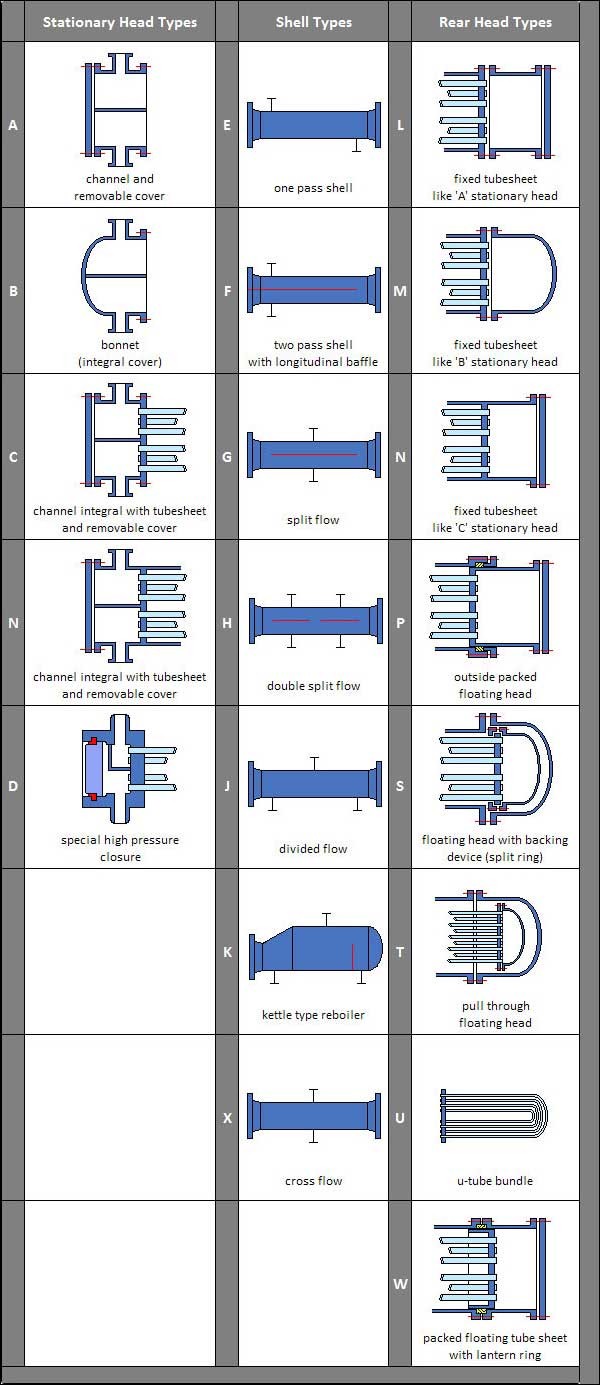 | | Stationary Head Types | | Shell Types | | Rear Head Types |
|---|---|---|---|---|---|
| A | channel and removable cover | E | one pass shell | L | fixed tubesheet like 'A' stationary head |
| B | bonnet (integral cover) | F | two pass shell with longitudinal baffle | M | fixed tubesheet like 'B' stationary head |
| C | channel integral with tubesheet and removable cover | G | split flow | N | fixed tubesheet like 'C' stationary head |
| N | channel integral with tubesheet and removable cover | H | double split flow | P | outside packed floating head |
| D | special high pressure closure | J | divided flow | S | floating head with backing device (split ring) |
| | | K | kettle type reboiler | T | pull through floating head |
| | | X | cross flow | U | u-tube bundle |
| | | | | W | packed floating tube sheet with lantern ring |